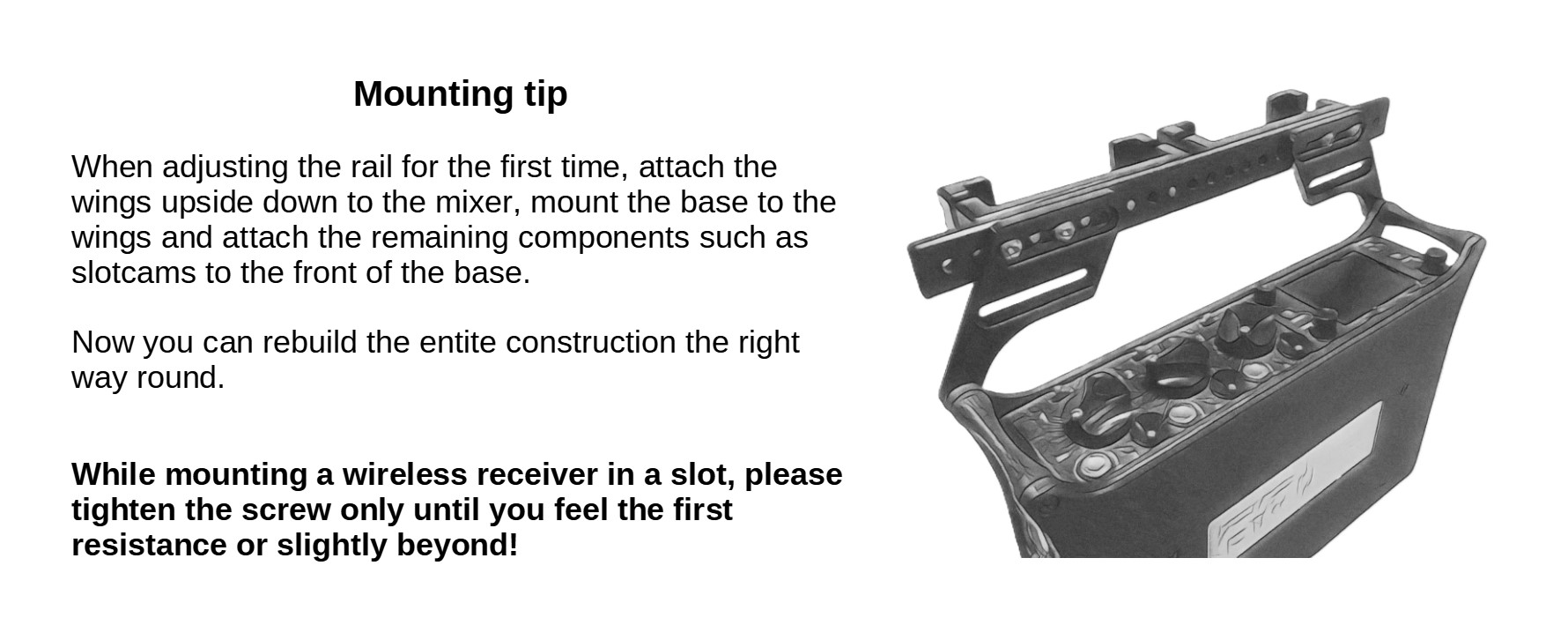 Mounting tip

When adjusting the rail for the first time, attach the wings upside down to the mixer, mount the base to the wings and attach the remaining components such as slotcams to the front of the base.

Now you can rebuild the entite construction the right way round.

While mounting a wireless receiver in a slot, please tighten the screw only until you feel the first resistance or slightly beyond!